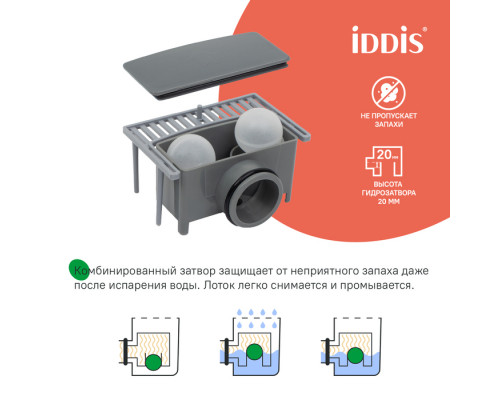 iDDiS®

НЕ ПРОПУСКАЕТ ЗАПАХИ

20 мм

ВЫСОТА ГИДРОЗАТВОРА 20 ММ

Комбинированный затвор защищает от неприятного запаха даже после испарения воды. Лоток легко снимается и промывается.