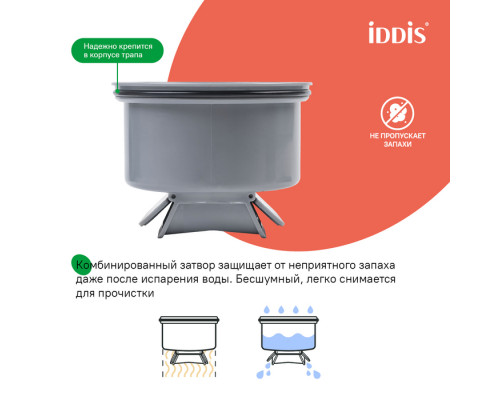 Надежно крепится
в корпусе трапа

iDDiS®

НЕ ПРОПУСКАЕТ
ЗАПАХИ

Комбинированный затвор защищает от неприятного запаха даже после испарения воды. Бесшумный, легко снимается для прочистки